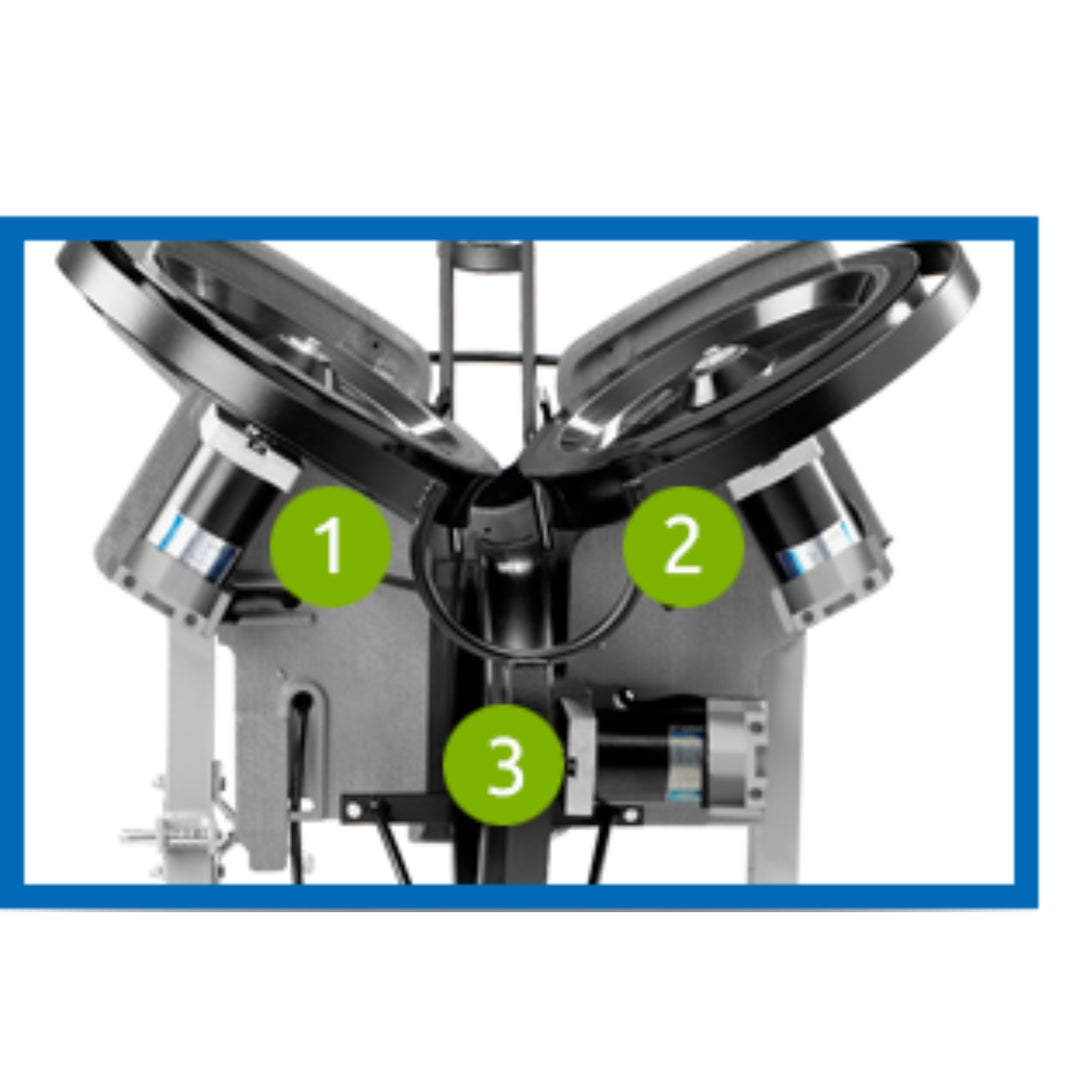 1
2
3