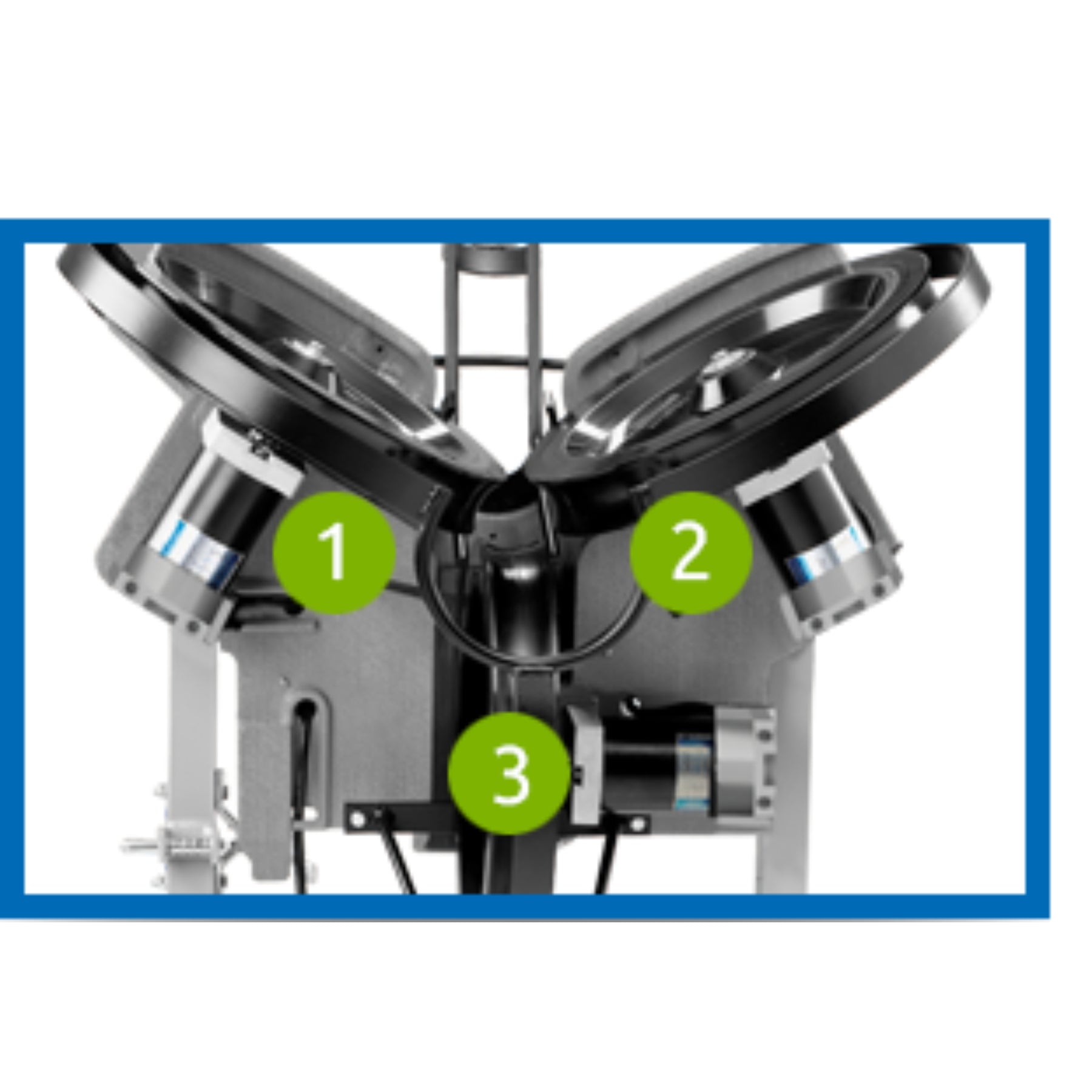 1

2

3